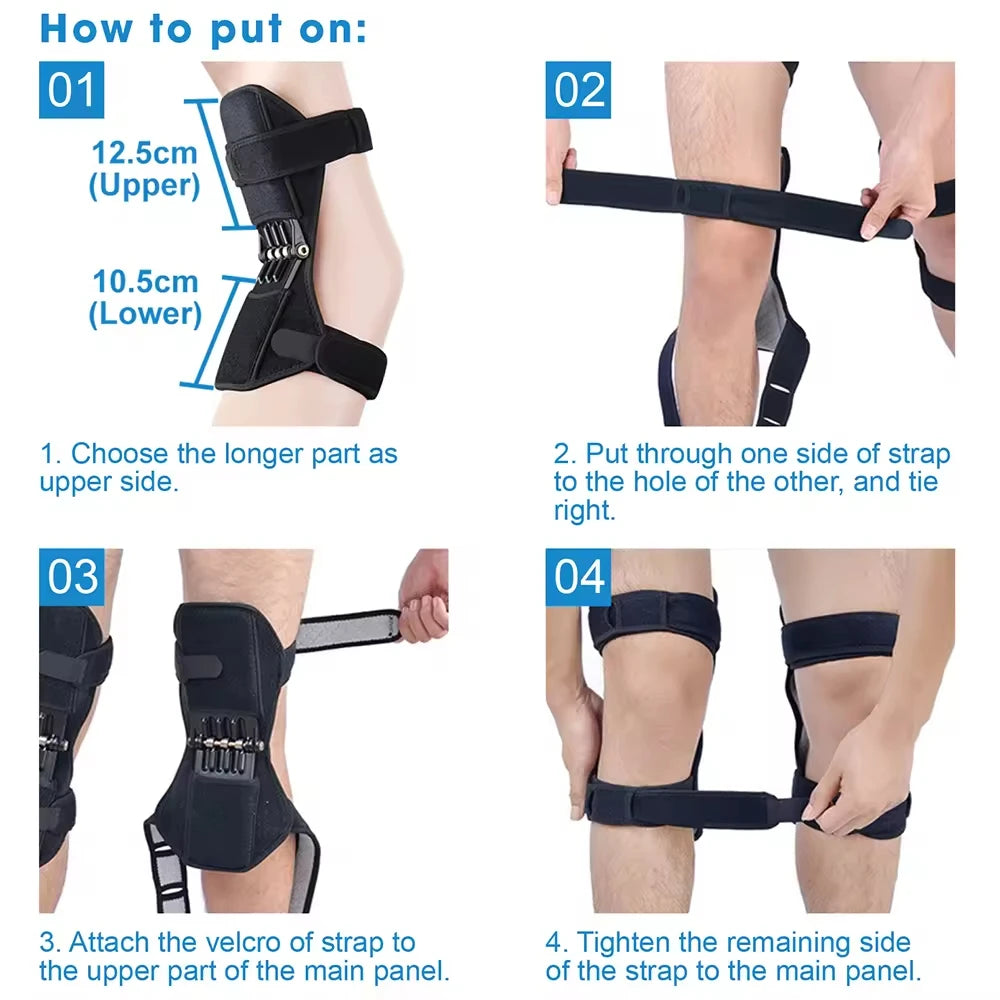 How to put on:

01

12.5cm (Upper)

10.5cm (Lower)

1. Choose the longer part as upper side.

02

2. Put through one side of strap to the hole of the other, and tie right.

03

3. Attach the velcro of strap to the upper part of the main panel.

04

4. Tighten the remaining side of the strap to the main panel.