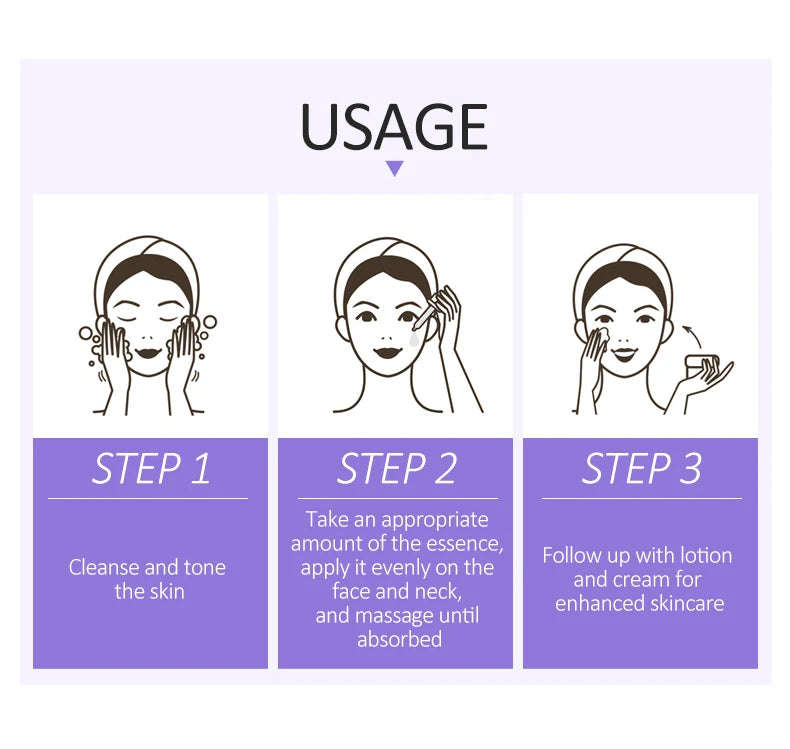 USAGE

STEP 1

Cleanse and tone the skin

STEP 2

Take an appropriate amount of the essence, apply it evenly on the face and neck, and massage until absorbed

STEP 3

Follow up with lotion and cream for enhanced skincare